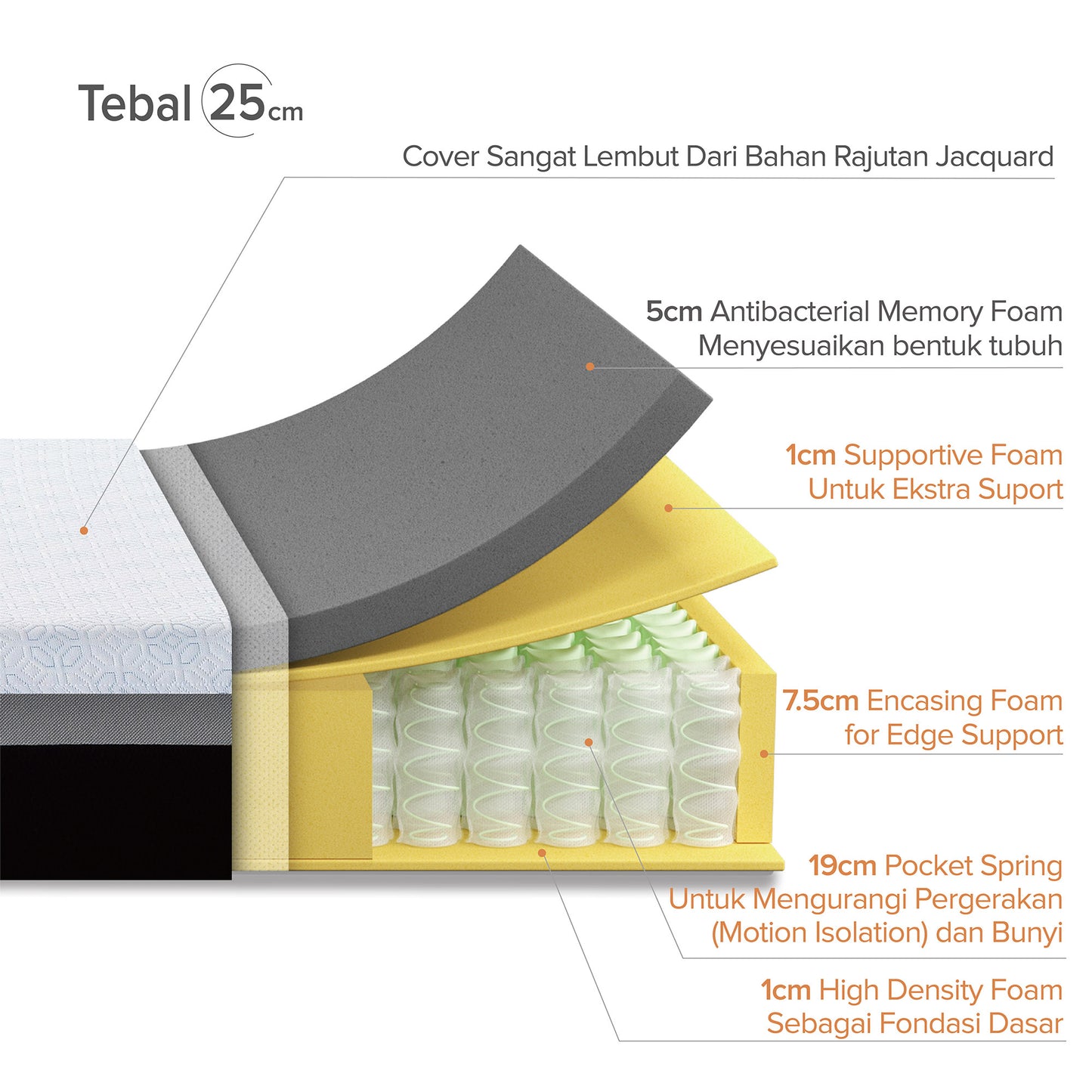 Tebal 25cm

Cover Sangat Lembut Dari Bahan Rajutan Jacquard

5cm Antibacterial Memory Foam
Menyesuaikan bentuk tubuh

1cm Supportive Foam
Untuk Ekstra Suport

7.5cm Encasing Foam
for Edge Support

19cm Pocket Spring
Untuk Mengurangi Pergerakan
(Motion Isolation) dan Bunyi

1cm High Density Foam
Sebagai Fondasi Dasar